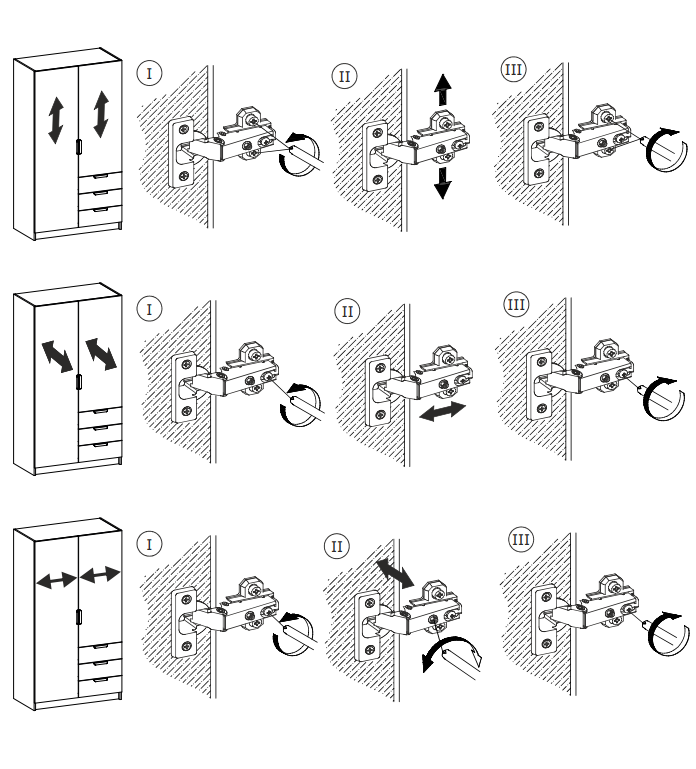 I

II

III

I

II

III

I

II

III